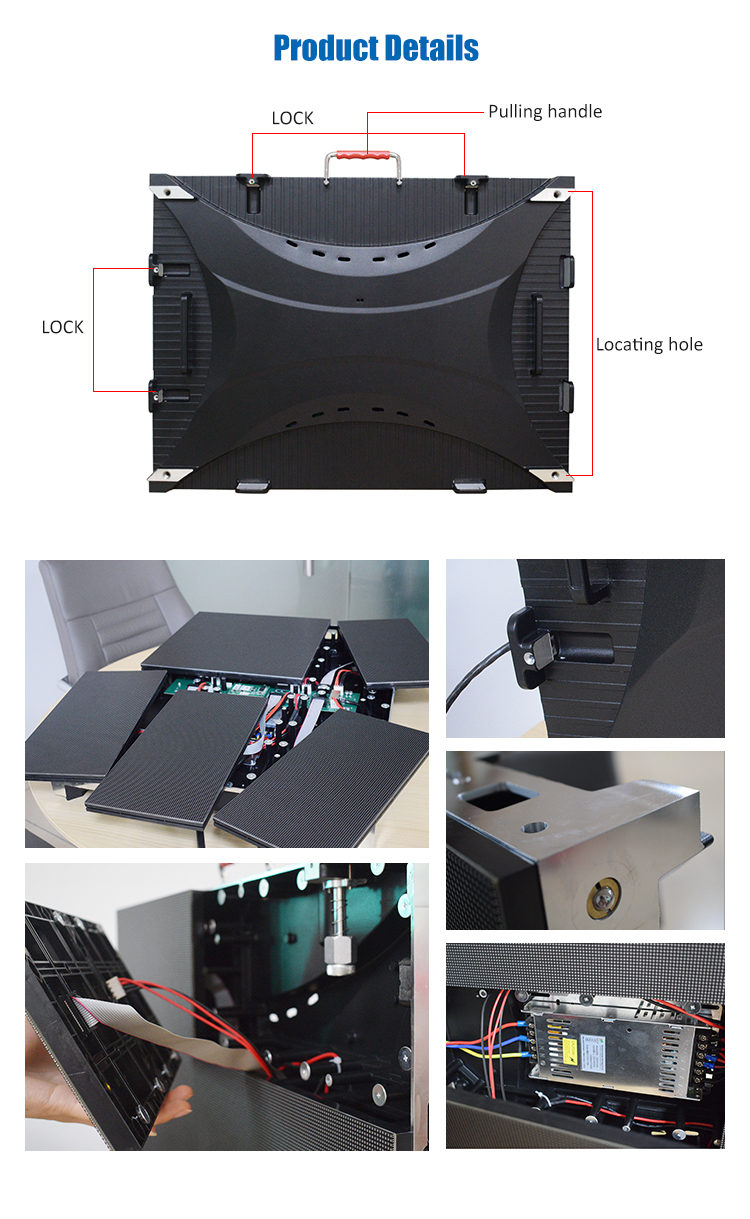 Product Details

LOCK

Pulling handle

LOCK

Locating hole